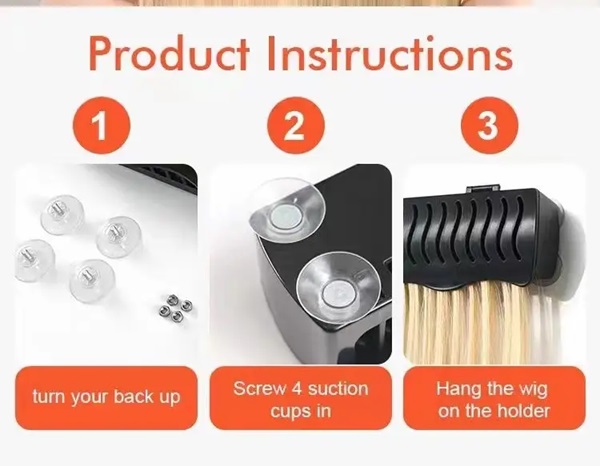 Product Instructions

1

2

3

turn your back up

Screw 4 suction cups in

Hang the wig on the holder