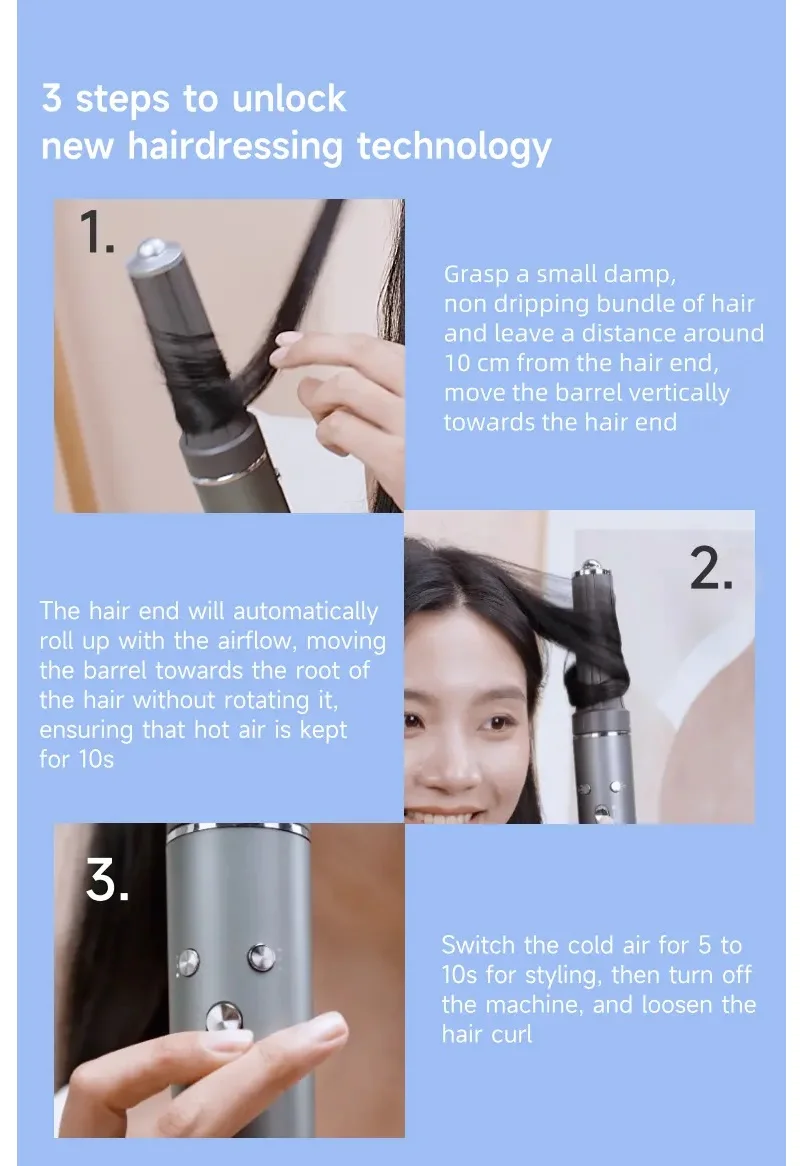 3 steps to unlock new hairdressing technology

1.

Grasp a small damp, non dripping bundle of hair and leave a distance around 10 cm from the hair end, move the barrel vertically towards the hair end

2.

The hair end will automatically roll up with the airflow, moving the barrel towards the root of the hair without rotating it, ensuring that hot air is kept for 10s

3.

Switch the cold air for 5 to 10s for styling, then turn off the machine, and loosen the hair curl