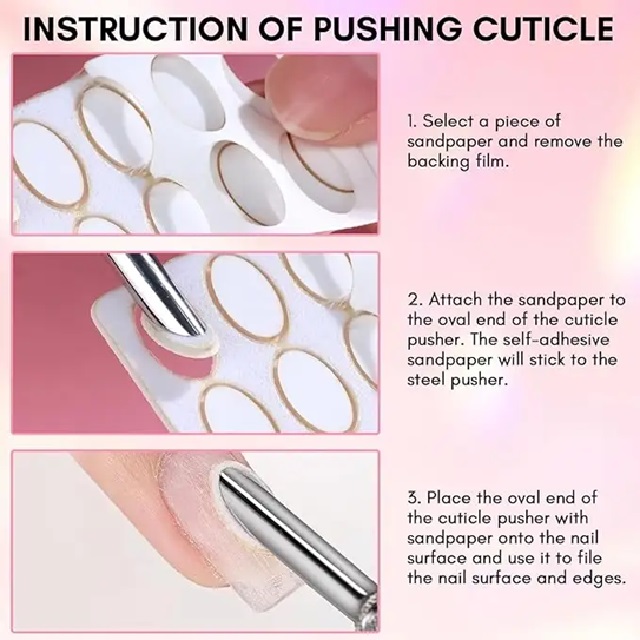 INSTRUCTION OF PUSHING CUTICLE

1. Select a piece of sandpaper and remove the backing film.

2. Attach the sandpaper to the oval end of the cuticle pusher. The self-adhesive sandpaper will stick to the steel pusher.

3. Place the oval end of the cuticle pusher with sandpaper onto the nail surface and use it to file the nail surface and edges.